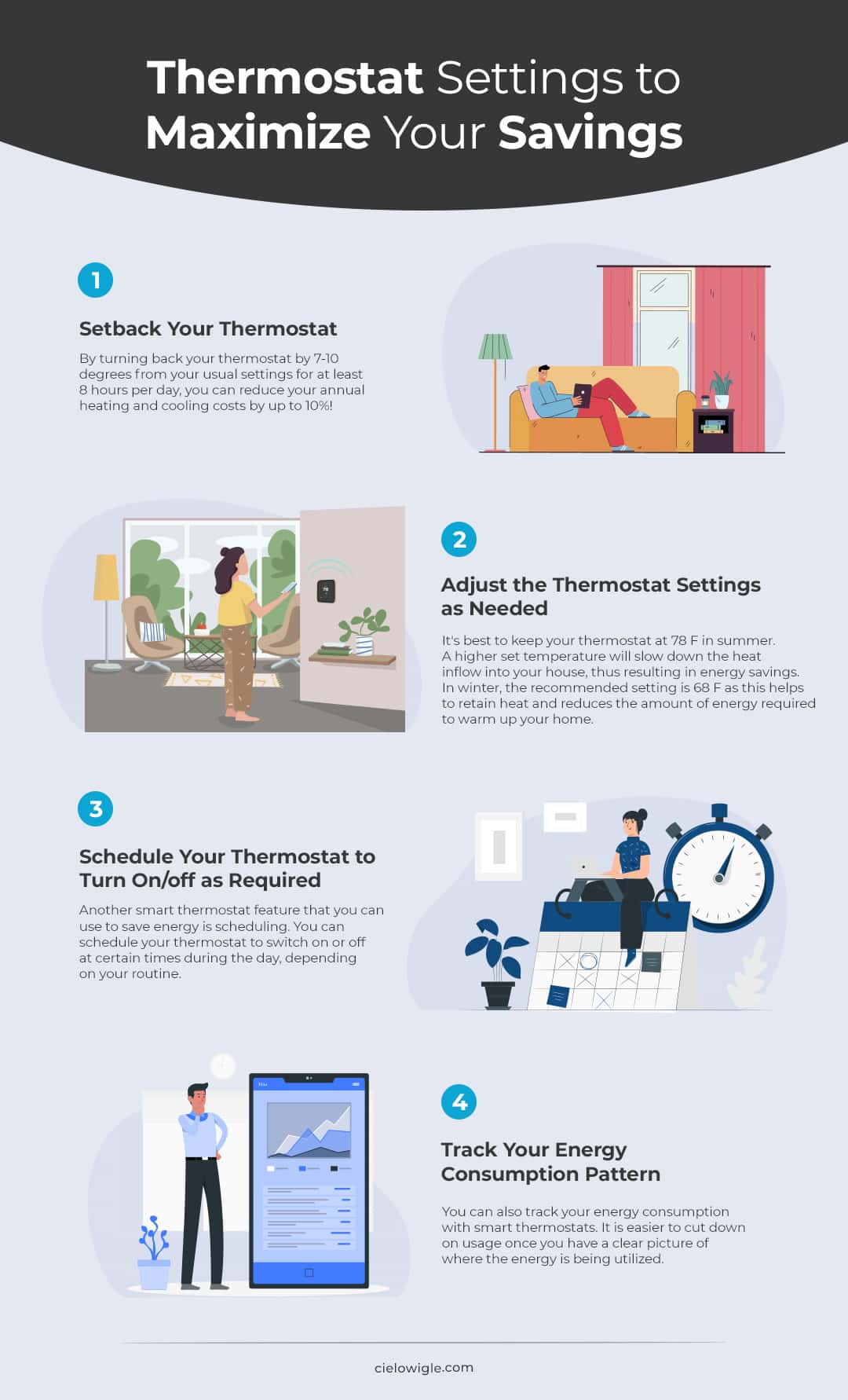 Thermostat Settings to Maximize Your Savings

1

Setback Your Thermostat

By turning back your thermostat by 7-10 degrees from your usual settings for at least 8 hours per day, you can reduce your annual heating and cooling costs by up to 10%!

78

2

Adjust the Thermostat Settings as Needed

It's best to keep your thermostat at 78 F in summer. A higher set temperature will slow down the heat inflow into your house, thus resulting in energy savings. In winter, the recommended setting is 68 F as this helps to retain heat and reduces the amount of energy required to warm up your home.

3

Schedule Your Thermostat to Turn On/off as Required

Another smart thermostat feature that you can use to save energy is scheduling. You can schedule your thermostat to switch on or off at certain times during the day, depending on your routine.

4

Track Your Energy Consumption Pattern

You can also track your energy consumption with smart thermostats. It is easier to cut down on usage once you have a clear picture of where the energy is being utilized.

cielowigle.com