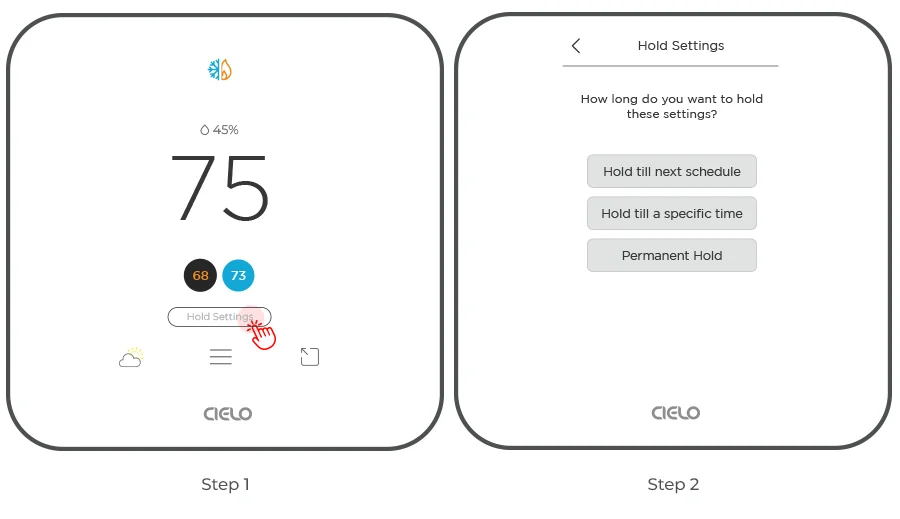 45%

75

68 73

Hold Settings

CIELO

Step 1

Hold Settings

How long do you want to hold these settings?

Hold till next schedule

Hold till a specific time

Permanent Hold

CIELO

Step 2