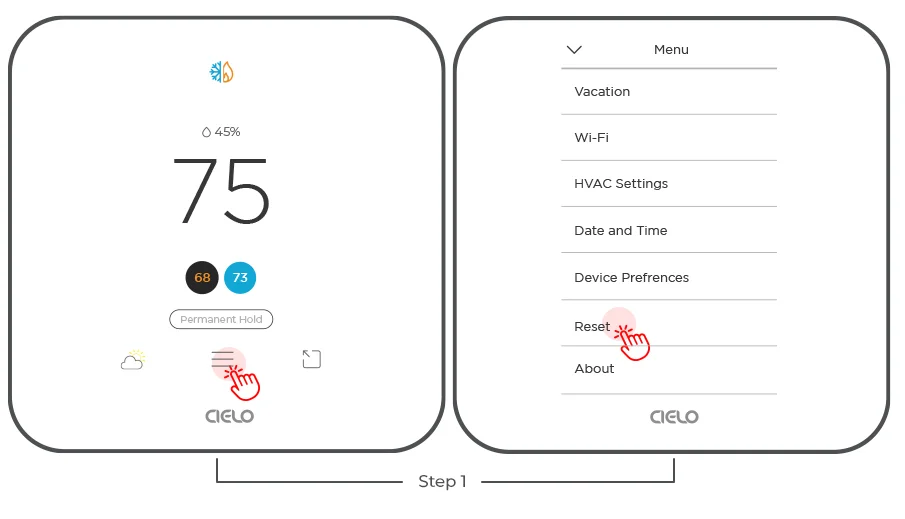 45%

75

68 73

Permanent Hold

CIELO

Menu

Vacation

Wi-Fi

HVAC Settings

Date and Time

Device Prefrences

Reset

About

CIELO

Step 1